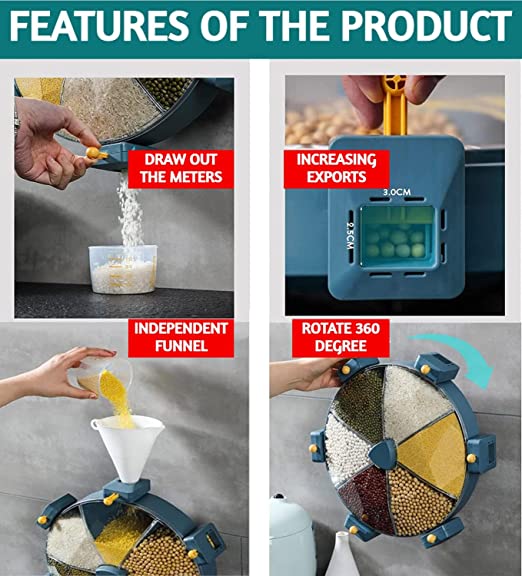 FEATURES OF THE PRODUCT

DRAW OUT THE METERS

INCREASING EXPORTS

3.0CM

2.5CM

INDEPENDENT FUNNEL

ROTATE 360 DEGREE